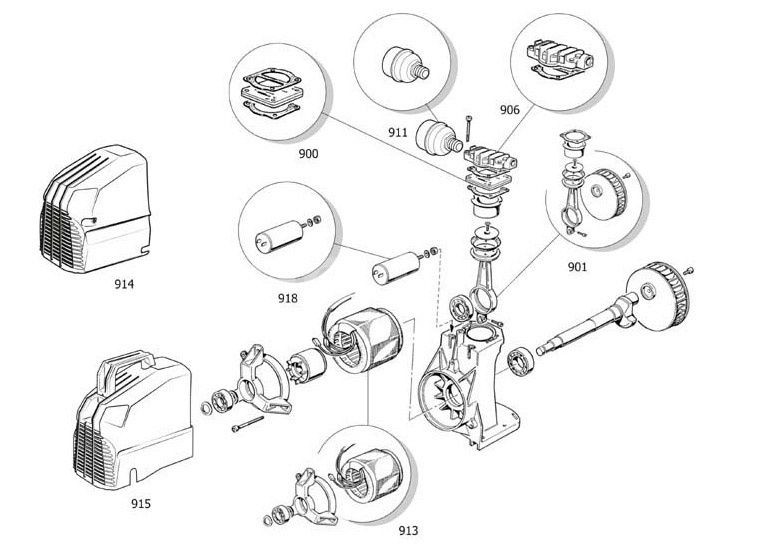 911
906
900
914
918
901
915
913